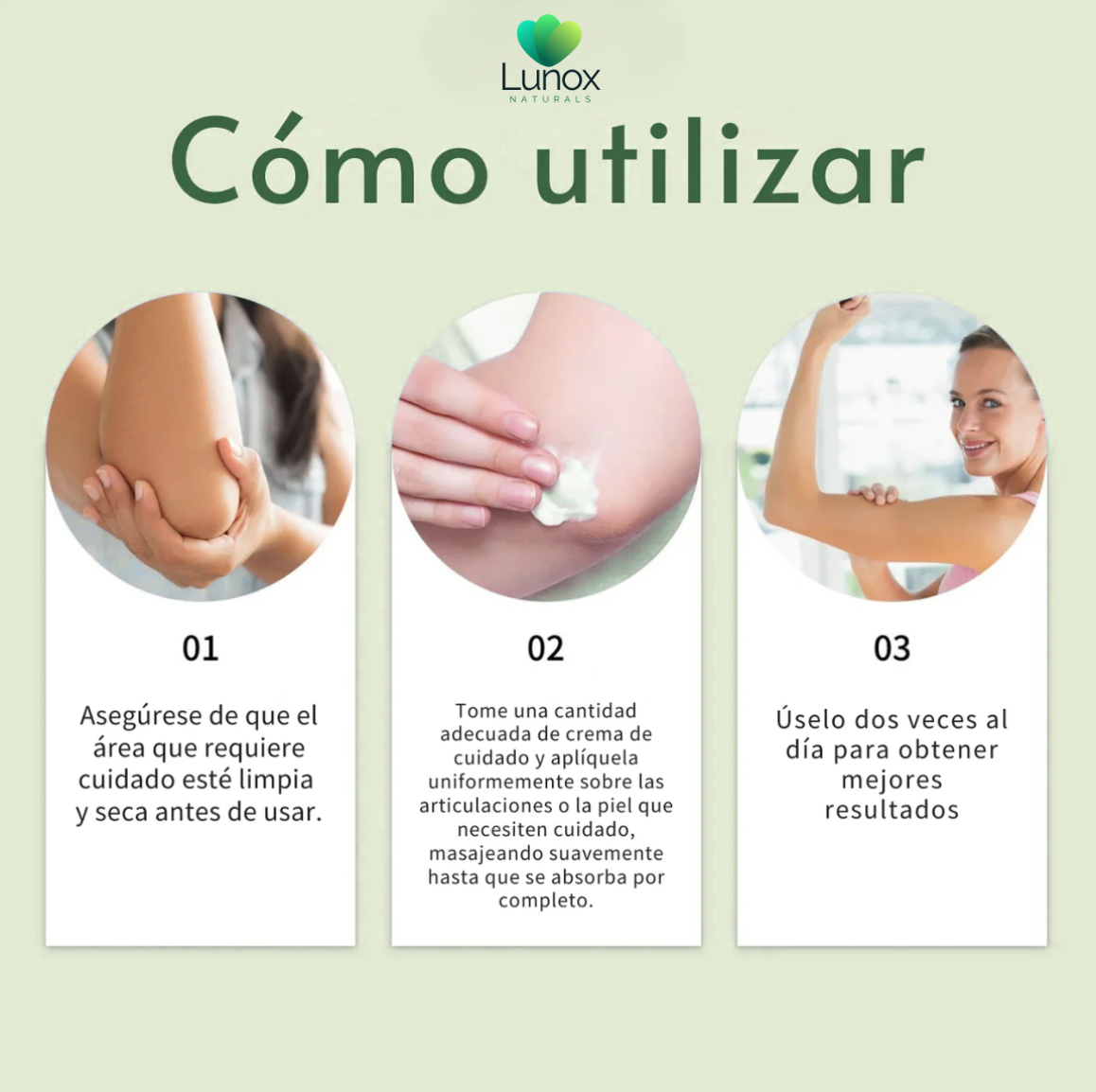 Lunox
NATURALS

Cómo utilizar

01

Asegúrese de que el área que requiere cuidado esté limpia y seca antes de usar.

02

Tome una cantidad adecuada de crema de cuidado y aplíquela uniformemente sobre las articulaciones o la piel que necesiten cuidado, masajeando suavemente hasta que se absorba por completo.

03

Úselo dos veces al día para obtener mejores resultados